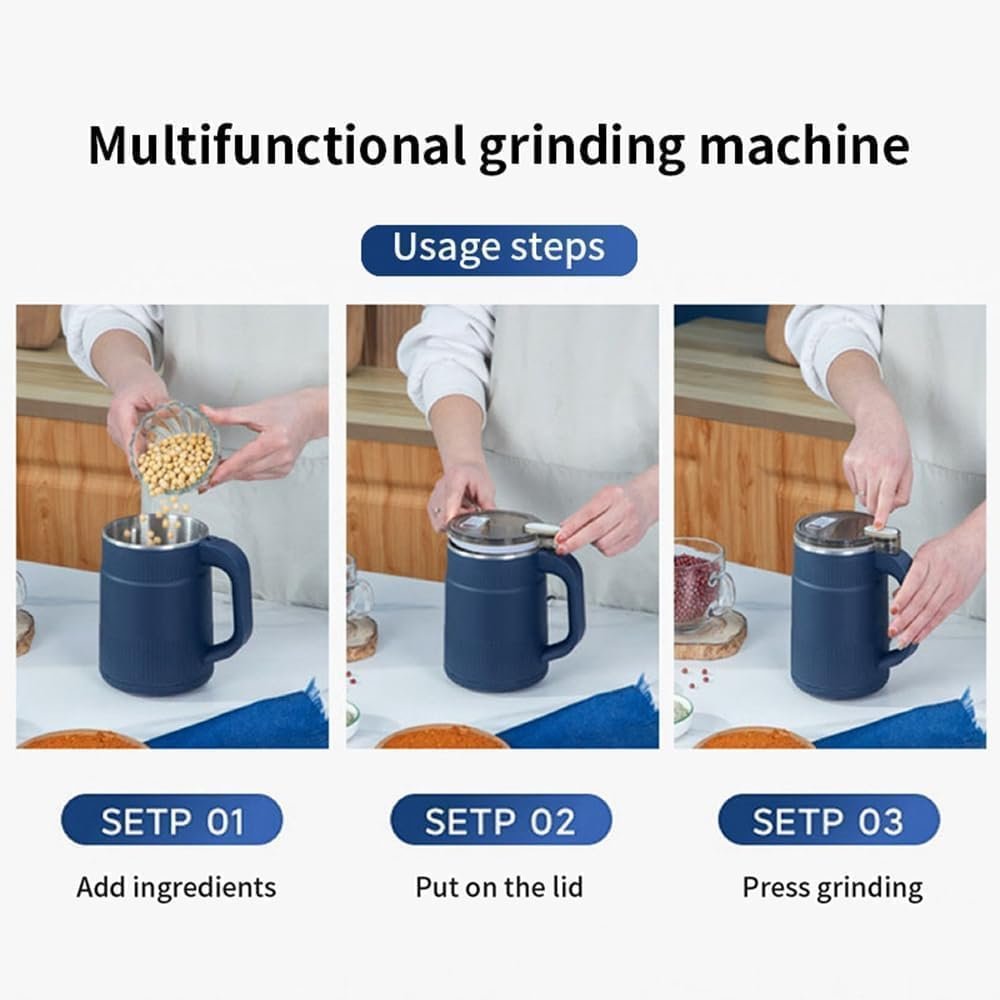 Multifunctional grinding machine

Usage steps

SETP 01

Add ingredients

SETP 02

Put on the lid

SETP 03

Press grinding