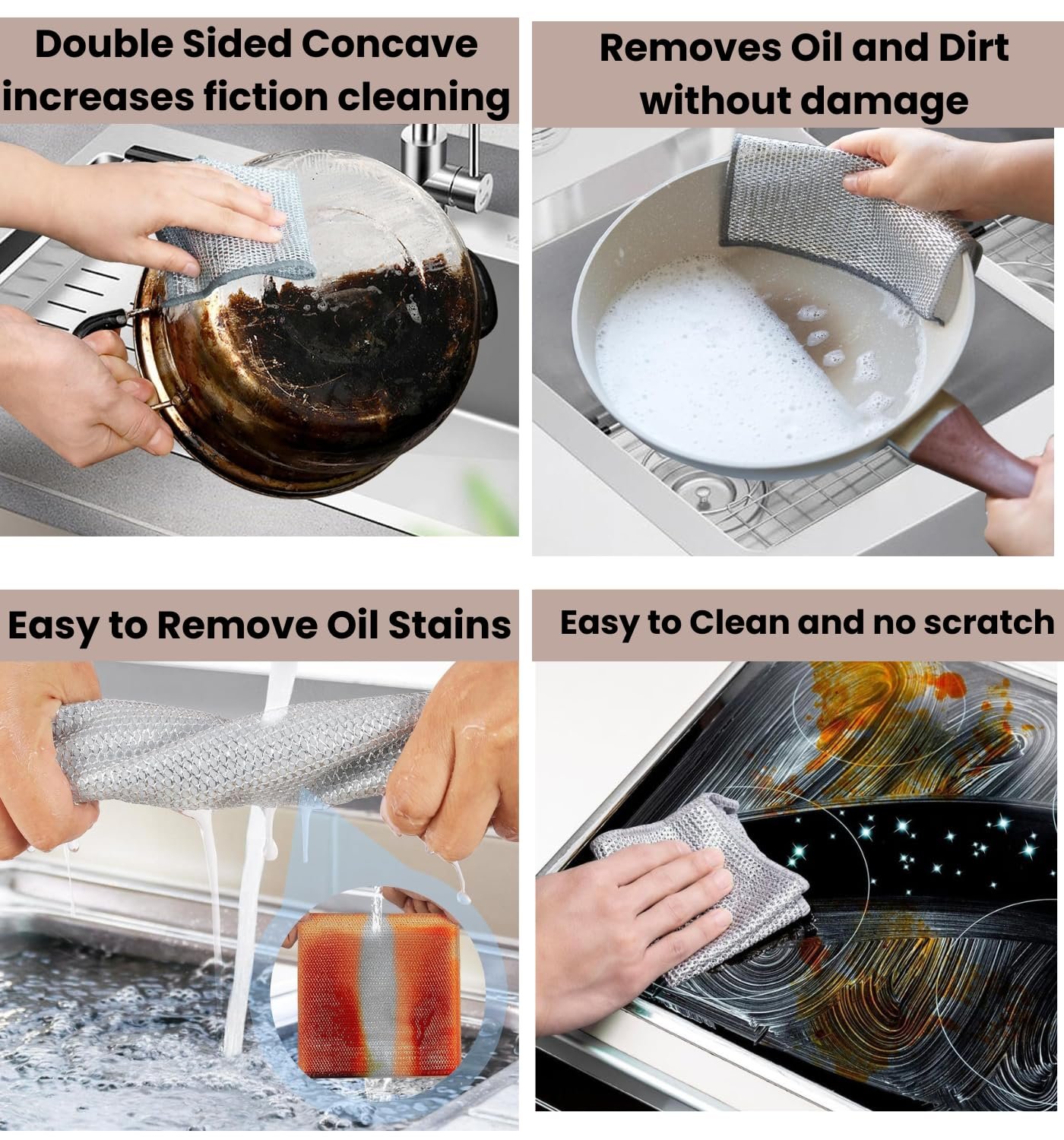 Double Sided Concave increases fiction cleaning

Removes Oil and Dirt without damage

Easy to Remove Oil Stains

Easy to Clean and no scratch